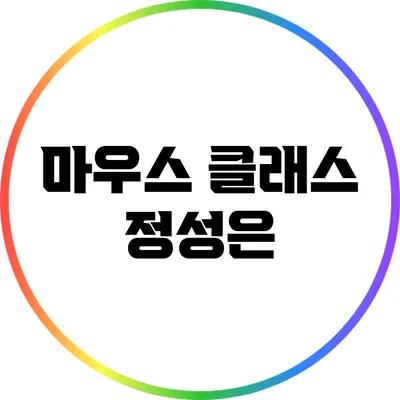 마우스 클래스
정성은